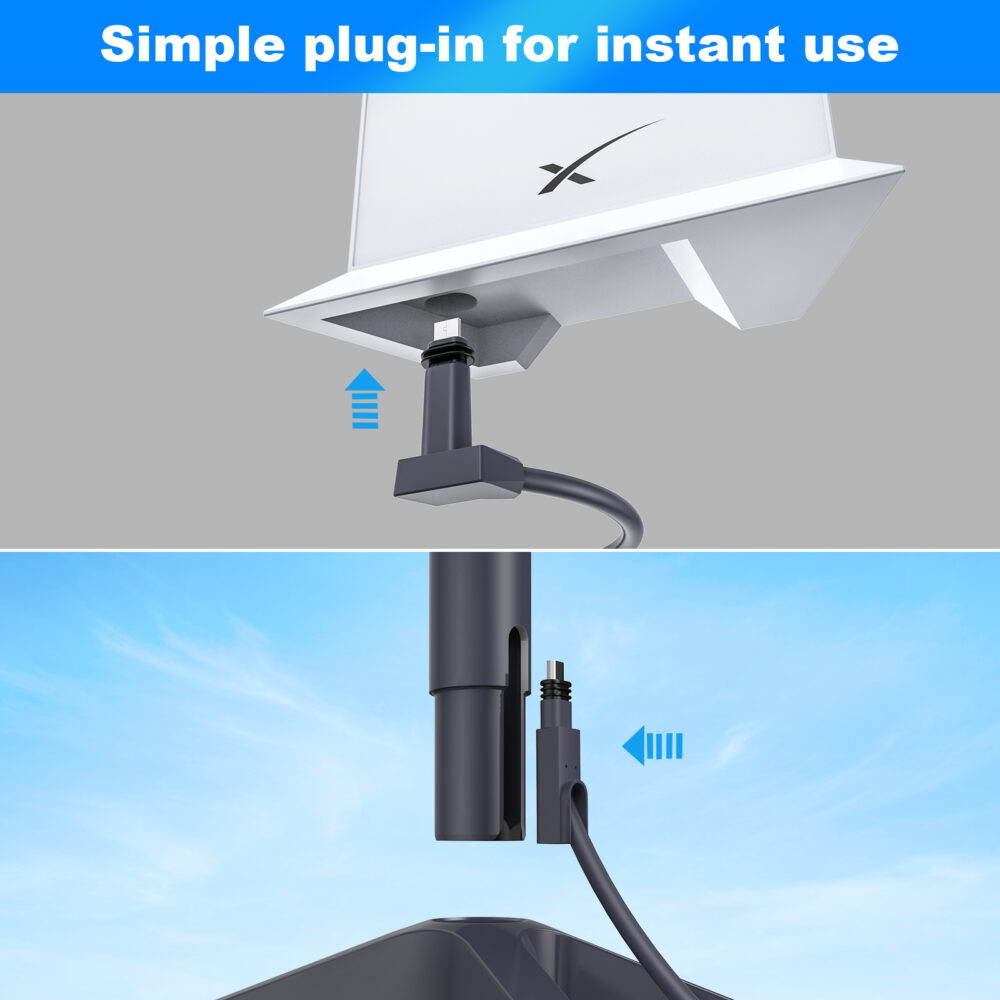 Simple plug-in for instant use